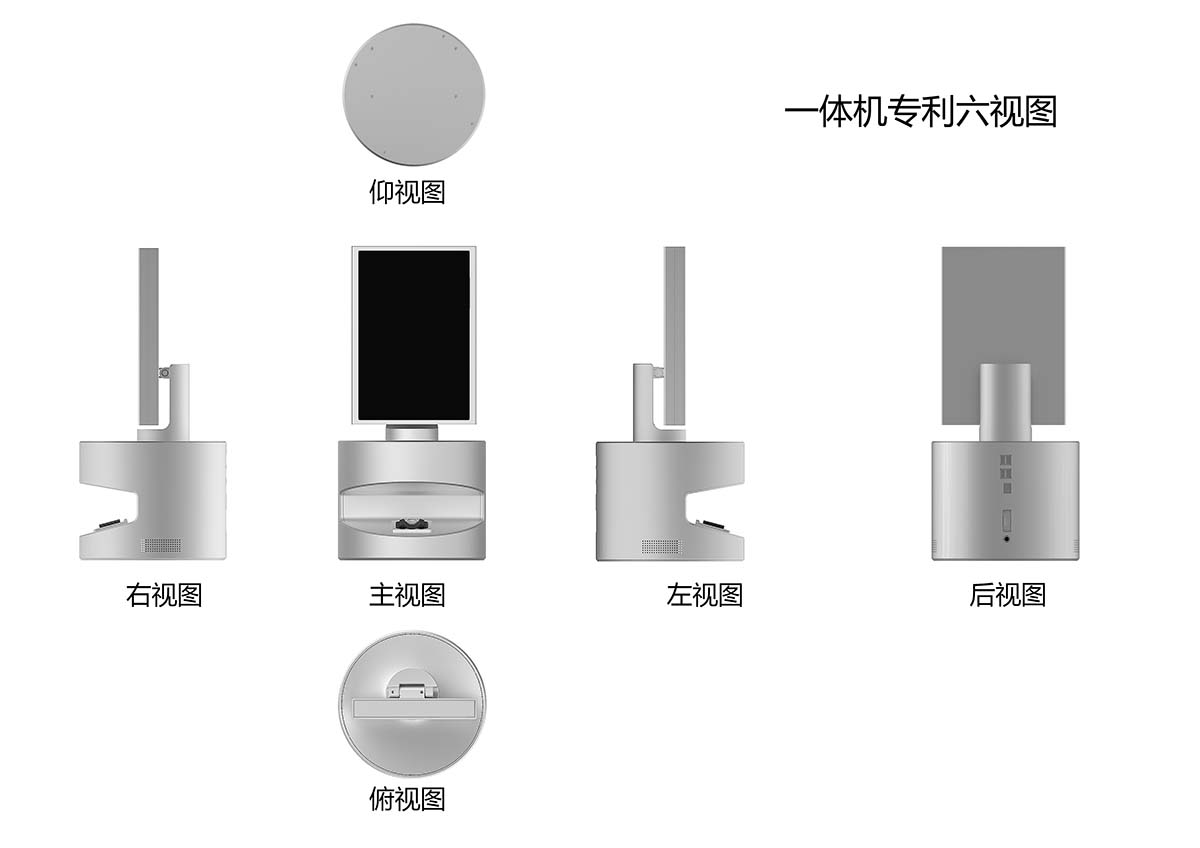 一体机专利六视图

仰视图

右视图

主视图

左视图

后视图

俯视图